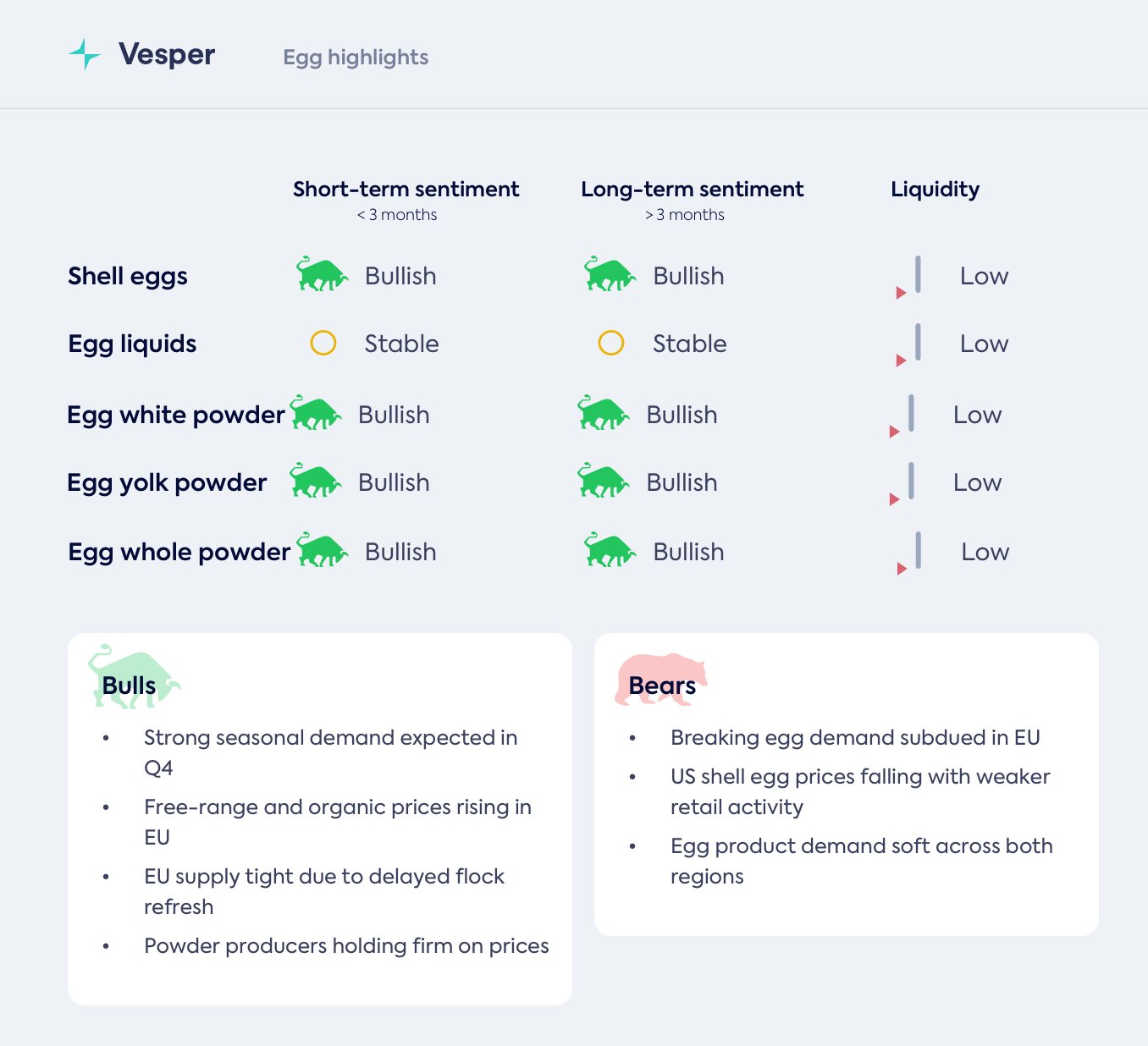 Vesper Egg highlights

|  | Short-term sentiment < 3 months | Long-term sentiment > 3 months | Liquidity |
|---|---|---|---|
| Shell eggs | Bullish | Bullish | Low |
| Egg liquids | Stable | Stable | Low |
| Egg white powder | Bullish | Bullish | Low |
| Egg yolk powder | Bullish | Bullish | Low |
| Egg whole powder | Bullish | Bullish | Low |

Bulls

• Strong seasonal demand expected in Q4
• Free-range and organic prices rising in EU
• EU supply tight due to delayed flock refresh
• Powder producers holding firm on prices

Bears

• Breaking egg demand subdued in EU
• US shell egg prices falling with weaker retail activity
• Egg product demand soft across both regions